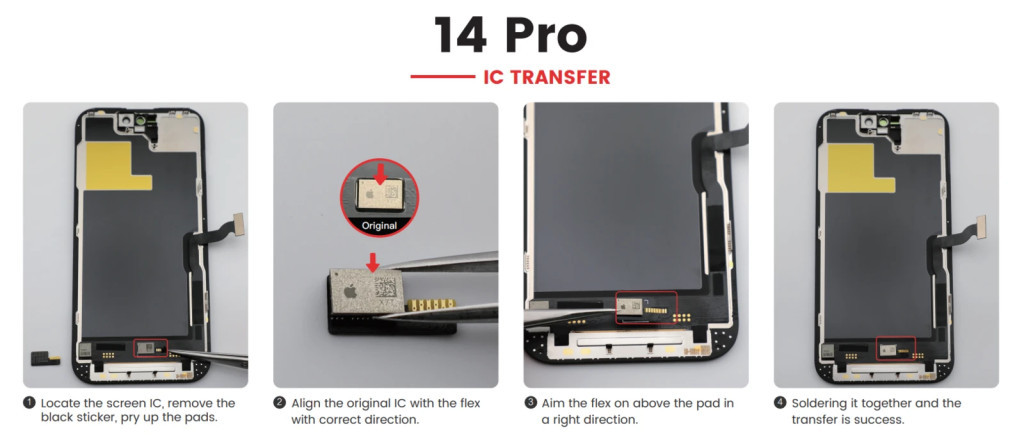 14 Pro

IC TRANSFER

Original

❶ Locate the screen IC, remove the black sticker, pry up the pads.

❷ Align the original IC with the flex with correct direction.

❸ Aim the flex on above the pad in a right direction.

❹ Soldering it together and the transfer is success.